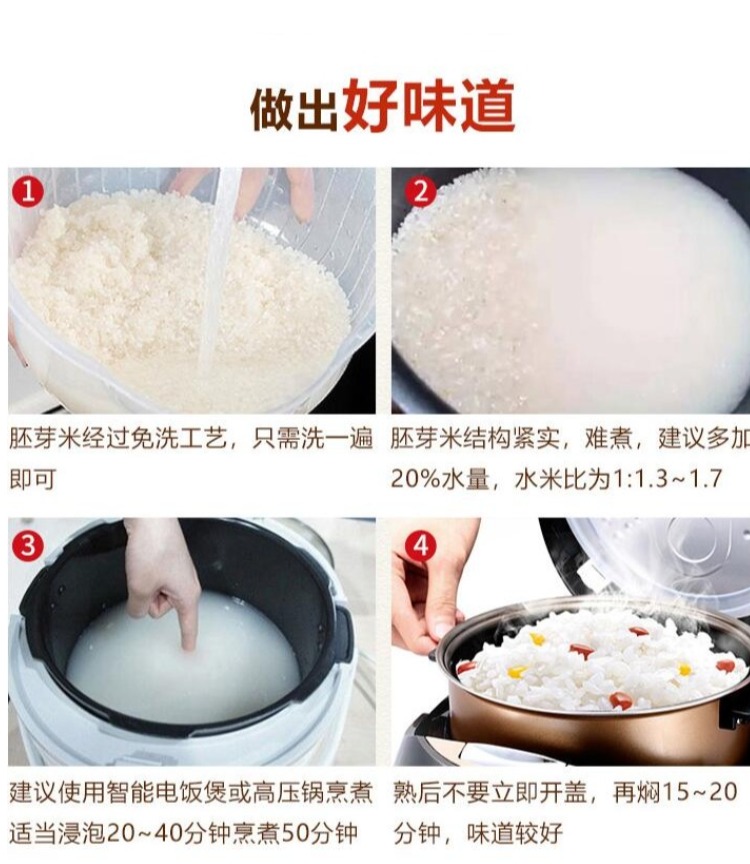 做出好味道

1

胚芽米经过免洗工艺，只需洗一遍即可

2

胚芽米结构紧实，难煮，建议多加20%水量，水米比为1:1.3~1.7

3

建议使用智能电饭煲或高压锅烹煮适当浸泡20~40分钟烹煮50分钟

4

熟后不要立即开盖，再焖15~20分钟，味道较好