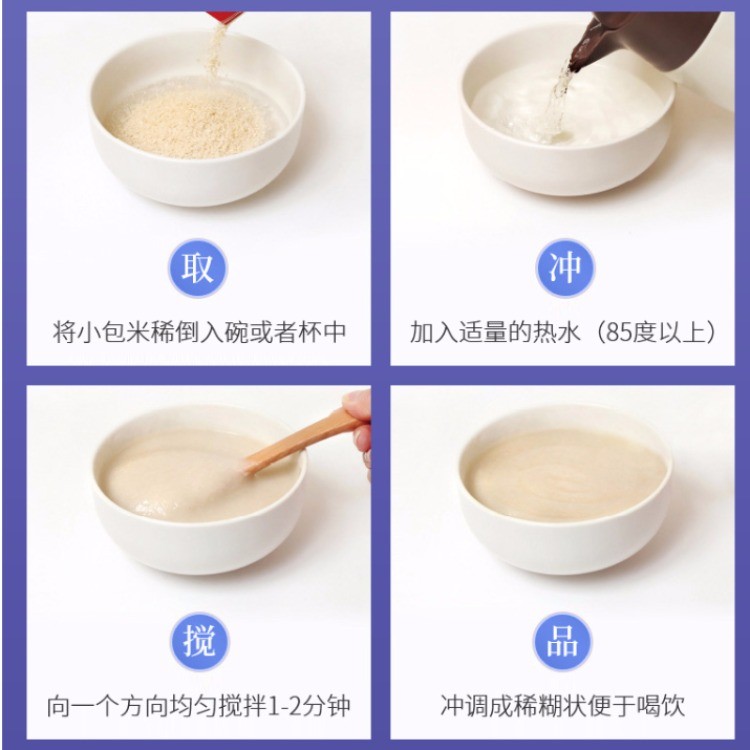 取
将小包米稀倒入碗或者杯中

冲
加入适量的热水（85度以上）

搅
向一个方向均匀搅拌1-2分钟

品
冲调成稀糊状便于喝饮