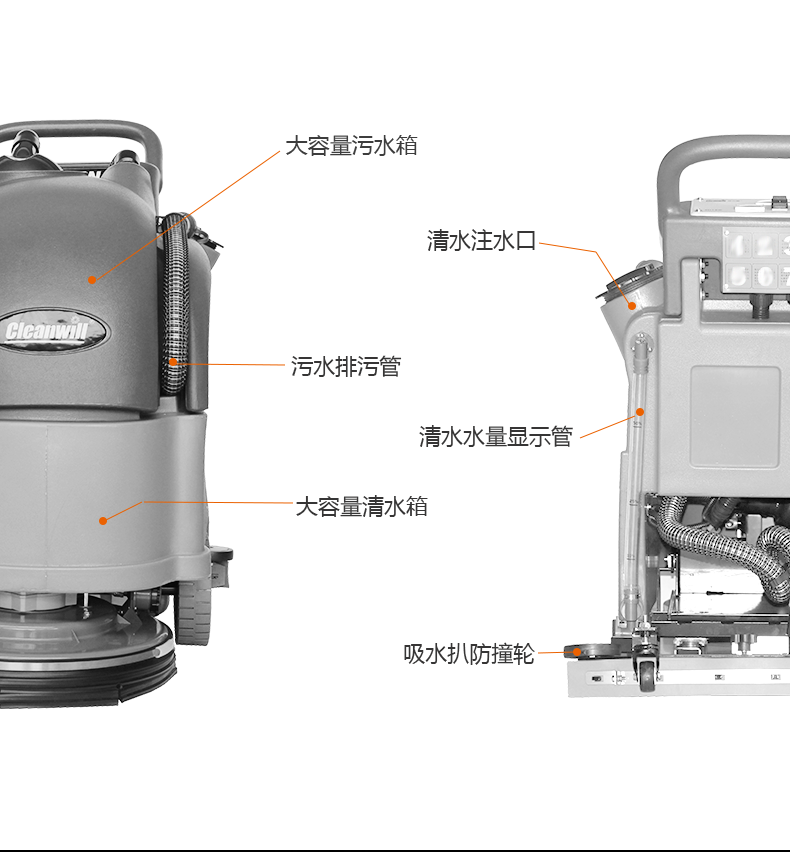 大容量污水箱

Cleanwill

污水排污管

大容量清水箱

清水注水口

清水水量显示管

吸水扒防撞轮